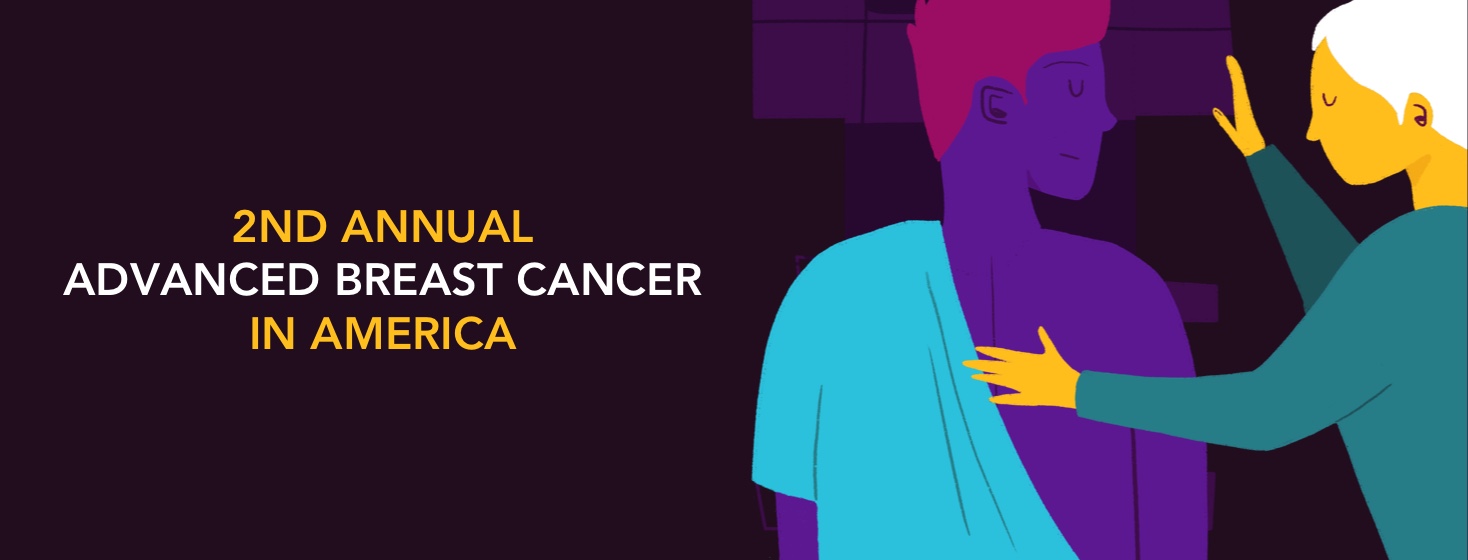 2ND ANNUAL
ADVANCED BREAST CANCER
IN AMERICA